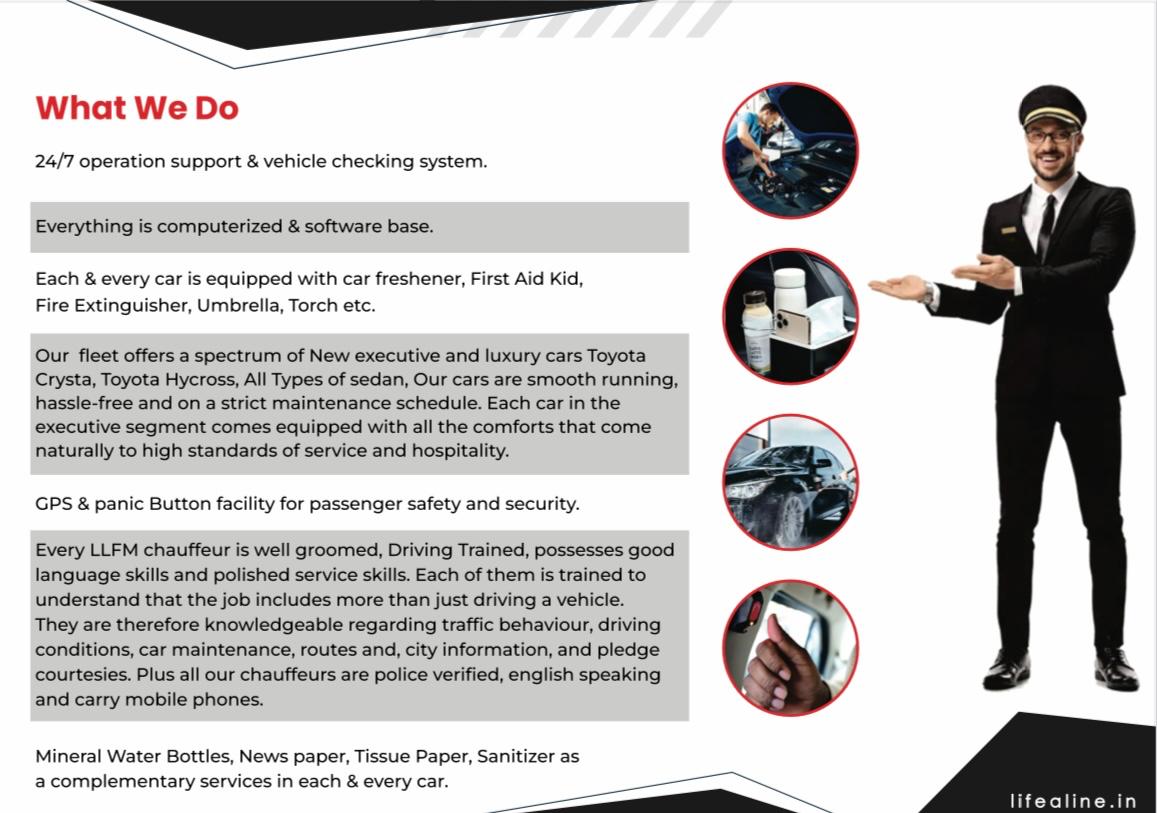 What We Do

24/7 operation support & vehicle checking system.

Everything is computerized & software base.

Each & every car is equipped with car freshener, First Aid Kid, Fire Extinguisher, Umbrella, Torch etc.

Our fleet offers a spectrum of New executive and luxury cars Toyota Crysta, Toyota Hycross, All Types of sedan, Our cars are smooth running, hassle-free and on a strict maintenance schedule. Each car in the executive segment comes equipped with all the comforts that come naturally to high standards of service and hospitality.

GPS & panic Button facility for passenger safety and security.

Every LLFM chauffeur is well groomed, Driving Trained, possesses good language skills and polished service skills. Each of them is trained to understand that the job includes more than just driving a vehicle. They are therefore knowledgeable regarding traffic behaviour, driving conditions, car maintenance, routes and, city information, and pledge courtesies. Plus all our chauffeurs are police verified, english speaking and carry mobile phones.

Mineral Water Bottles, News paper, Tissue Paper, Sanitizer as a complementary services in each & every car.

lifealine.in